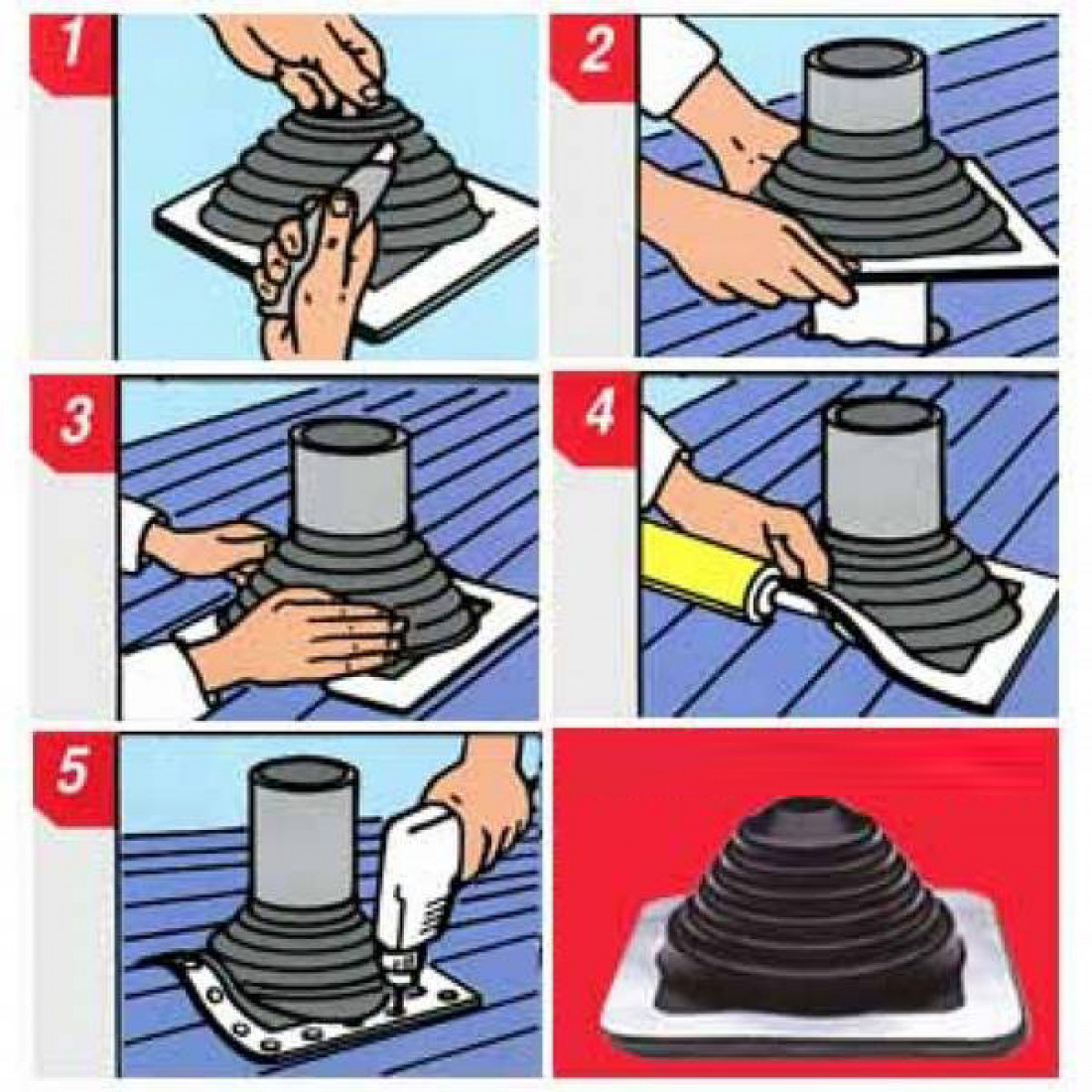 1

2

3

4

5